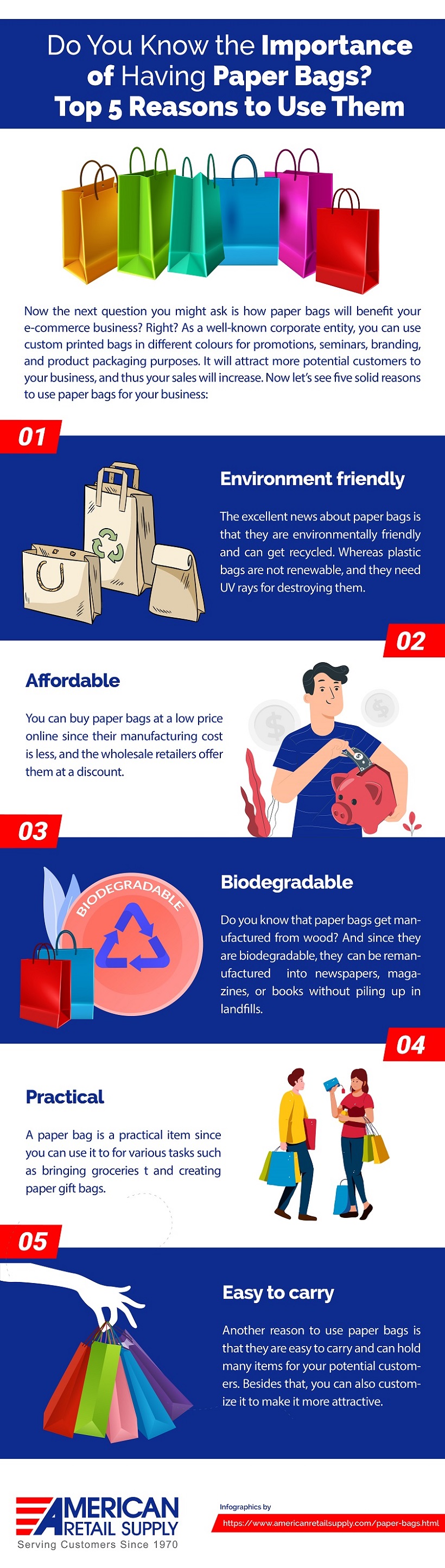 Do You Know the Importance of Having Paper Bags? Top 5 Reasons to Use Them

Now the next question you might ask is how paper bags will benefit your e-commerce business? Right? As a well-known corporate entity, you can use custom printed bags in different colours for promotions, seminars, branding, and product packaging purposes. It will attract more potential customers to your business, and thus your sales will increase. Now let's see five solid reasons to use paper bags for your business:

01

Environment friendly

The excellent news about paper bags is that they are environmentally friendly and can get recycled. Whereas plastic bags are not renewable, and they need UV rays for destroying them.

02

Affordable

You can buy paper bags at a low price online since their manufacturing cost is less, and the wholesale retailers offer them at a discount.

03

BIODEGRADABLE

Biodegradable

Do you know that paper bags get manufactured from wood? And since they are biodegradable, they can be remanufactured into newspapers, magazines, or books without piling up in landfills.

04

Practical

A paper bag is a practical item since you can use it to for various tasks such as bringing groceries t and creating paper gift bags.

05

Easy to carry

Another reason to use paper bags is that they are easy to carry and can hold many items for your potential customers. Besides that, you can also customize it to make it more attractive.

AMERICAN RETAIL SUPPLY
Serving Customers Since 1970

Infographics by
https://www.americanretailsupply.com/paper-bags.html