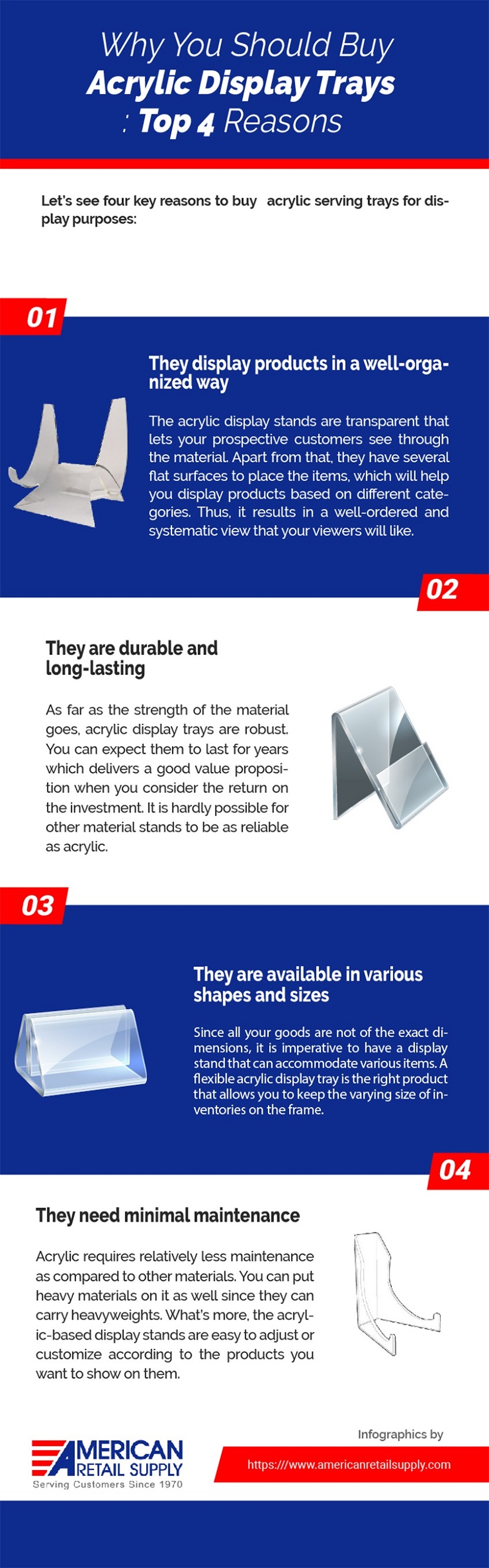 Why You Should Buy
Acrylic Display Trays
: Top 4 Reasons

Let's see four key reasons to buy acrylic serving trays for display purposes:

01

They display products in a well-organized way

The acrylic display stands are transparent that lets your prospective customers see through the material. Apart from that, they have several flat surfaces to place the items, which will help you display products based on different categories. Thus, it results in a well-ordered and systematic view that your viewers will like.

02

They are durable and long-lasting

As far as the strength of the material goes, acrylic display trays are robust. You can expect them to last for years which delivers a good value proposition when you consider the return on the investment. It is hardly possible for other material stands to be as reliable as acrylic.

03

They are available in various shapes and sizes

Since all your goods are not of the exact dimensions, it is imperative to have a display stand that can accommodate various items. A flexible acrylic display tray is the right product that allows you to keep the varying size of inventories on the frame.

04

They need minimal maintenance

Acrylic requires relatively less maintenance as compared to other materials. You can put heavy materials on it as well since they can carry heavyweights. What's more, the acrylic-based display stands are easy to adjust or customize according to the products you want to show on them.

AMERICAN RETAIL SUPPLY
Serving Customers Since 1970

Infographics by

https:///www.americanretailsupply.com